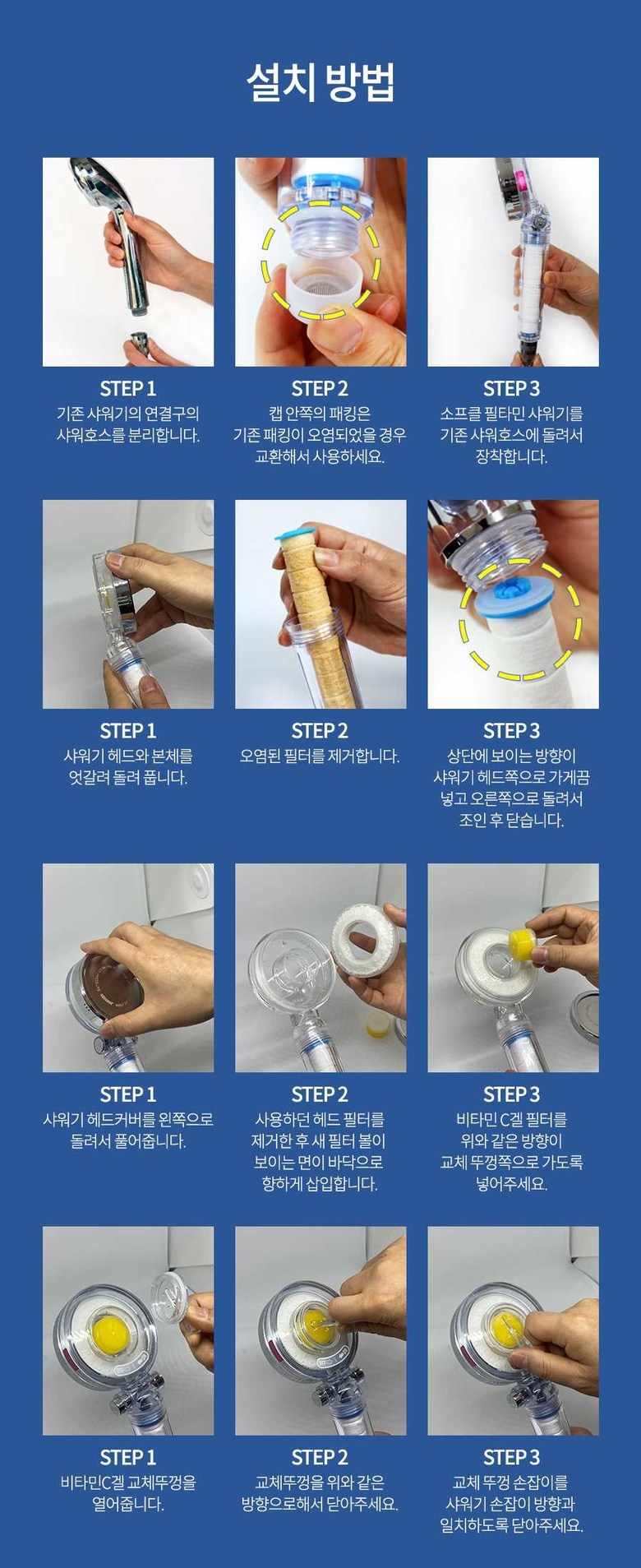 설치 방법

STEP 1
기존 샤워기의 연결구의 샤워호스를 분리합니다.

STEP 2
캡 안쪽의 패킹은 기존 패킹이 오염되었을 경우 교환해서 사용하세요.

STEP 3
소프클 필타민 샤워기를 기존 샤워호스에 돌려서 장착합니다.

STEP 1
샤워기 헤드와 본체를 엇갈려 돌려 풉니다.

STEP 2
오염된 필터를 제거합니다.

STEP 3
상단에 보이는 방향이 샤워기 헤드쪽으로 가게끔 넣고 오른쪽으로 돌려서 조인 후 닫습니다.

STEP 1
샤워기 헤드커버를 왼쪽으로 돌려서 풀어줍니다.

STEP 2
사용하던 헤드 필터를 제거한 후 새 필터 볼이 보이는 면이 바닥으로 향하게 삽입합니다.

STEP 3
비타민 C겔 필터를 위와 같은 방향이 교체 뚜껑쪽으로 가도록 넣어주세요.

STEP 1
비타민C겔 교체뚜껑을 열어줍니다.

STEP 2
교체뚜껑을 위와 같은 방향으로해서 닫아주세요.

STEP 3
교체 뚜껑 손잡이를 샤워기 손잡이 방향과 일치하도록 닫아주세요.